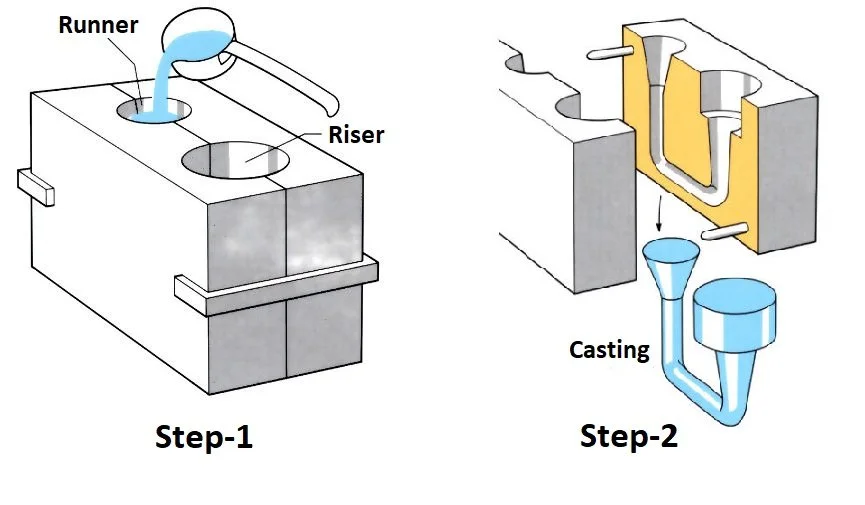 Runner
Riser
Step-1
Casting
Step-2